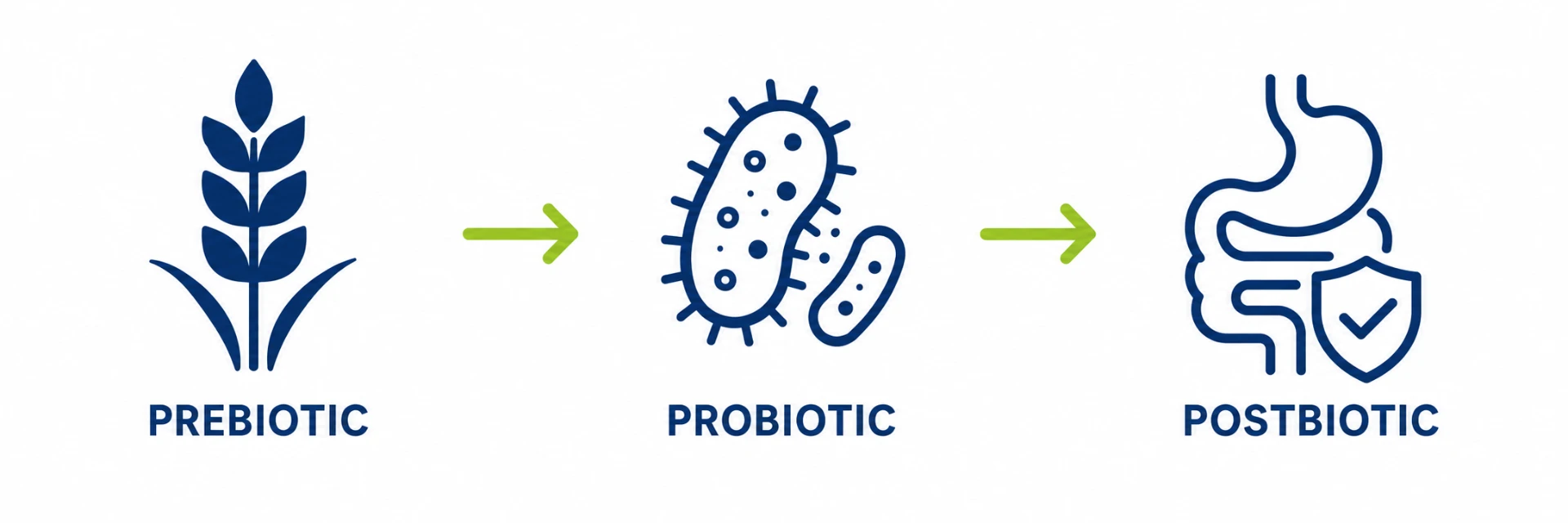 PREBIOTIC

PROBIOTIC

POSTBIOTIC